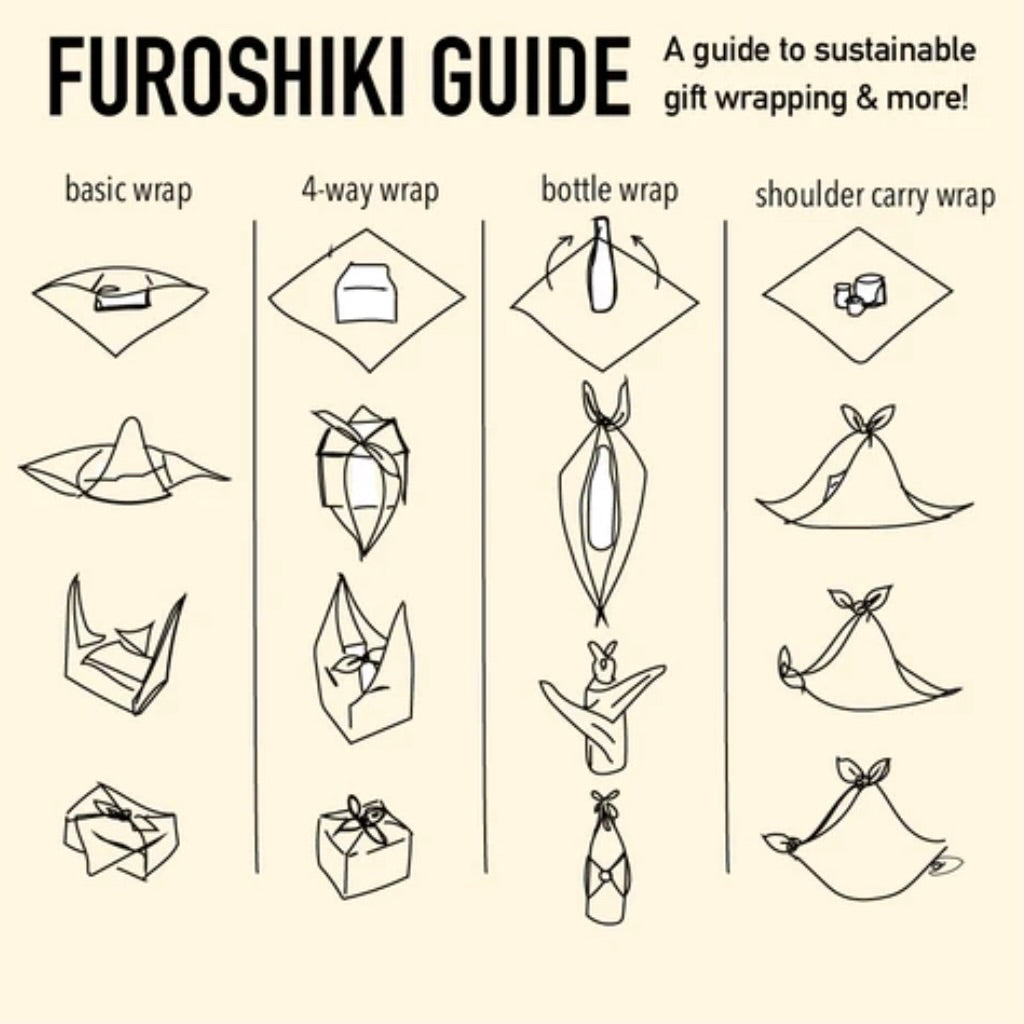 FUROSHIKI GUIDE

A guide to sustainable gift wrapping & more!

basic wrap

4-way wrap

bottle wrap

shoulder carry wrap